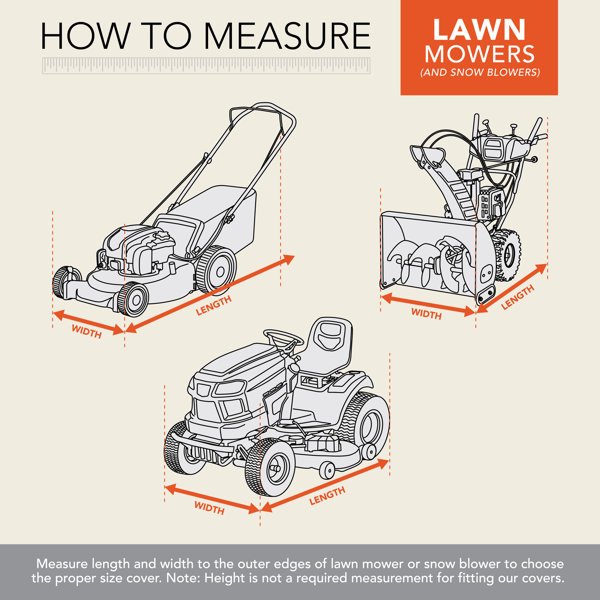 HOW TO MEASURE

LAWN MOWERS
(AND SNOW BLOWERS)

WIDTH
LENGTH

WIDTH
LENGTH

WIDTH
LENGTH

Measure length and width to the outer edges of lawn mower or snow blower to choose the proper size cover. Note: Height is not a required measurement for fitting our covers.