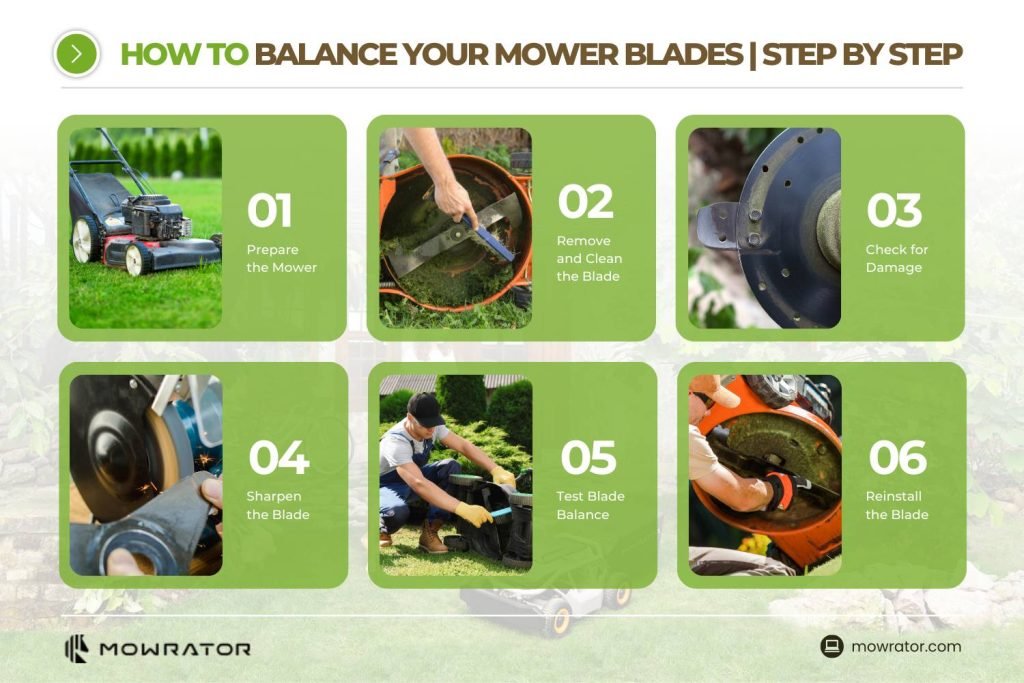 HOW TO BALANCE YOUR MOWER BLADES | STEP BY STEP

01
Prepare the Mower

02
Remove and Clean the Blade

03
Check for Damage

04
Sharpen the Blade

05
Test Blade Balance

06
Reinstall the Blade

MOWRATOR

mowrator.com