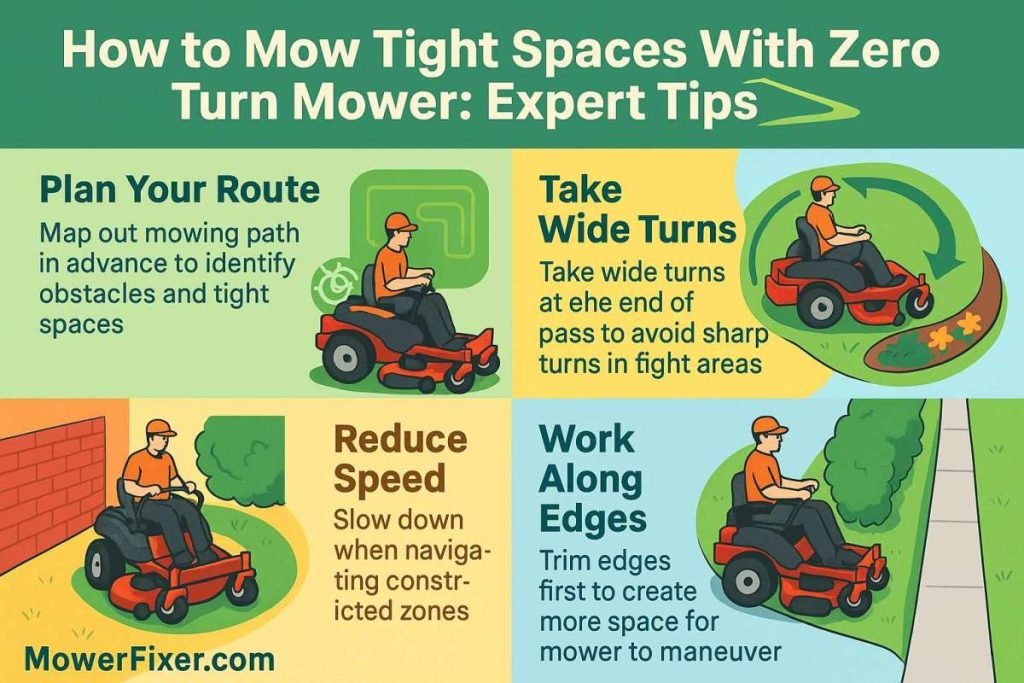 How to Mow Tight Spaces With Zero Turn Mower: Expert Tips

Plan Your Route

Map out mowing path in advance to identify obstacles and tight spaces

Take Wide Turns

Take wide turns at ehe end of pass to avoid sharp turns in fight areas

Reduce Speed

Slow down when navigating constricted zones

Work Along Edges

Trim edges first to create more space for mower to maneuver

MowerFixer.com