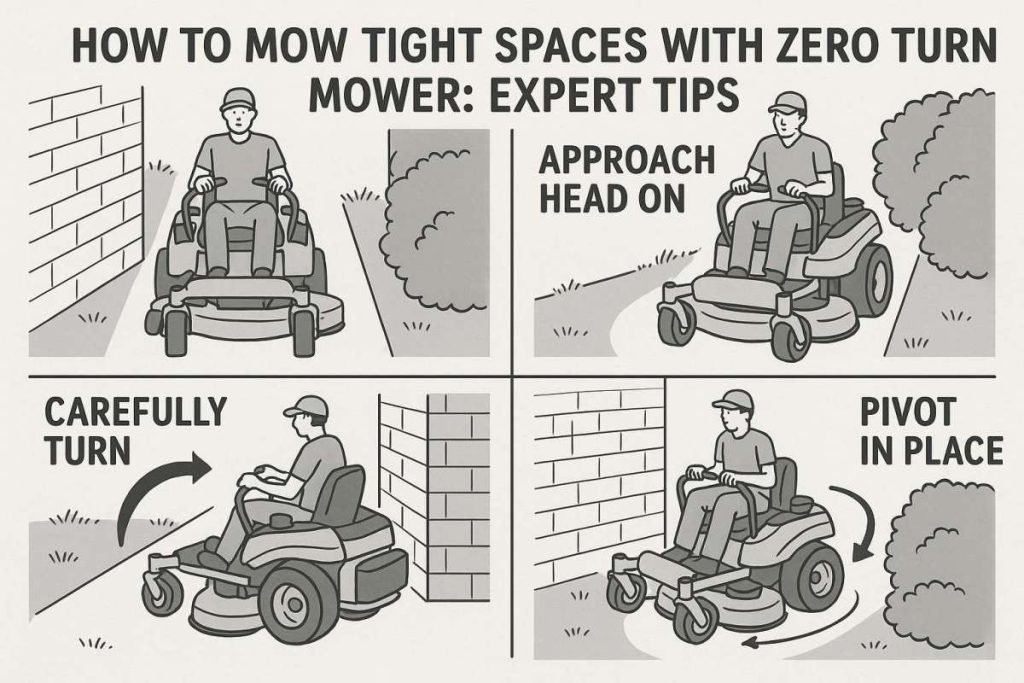 HOW TO MOW TIGHT SPACES WITH ZERO TURN MOWER: EXPERT TIPS

APPROACH HEAD ON

CAREFULLY TURN

PIVOT IN PLACE